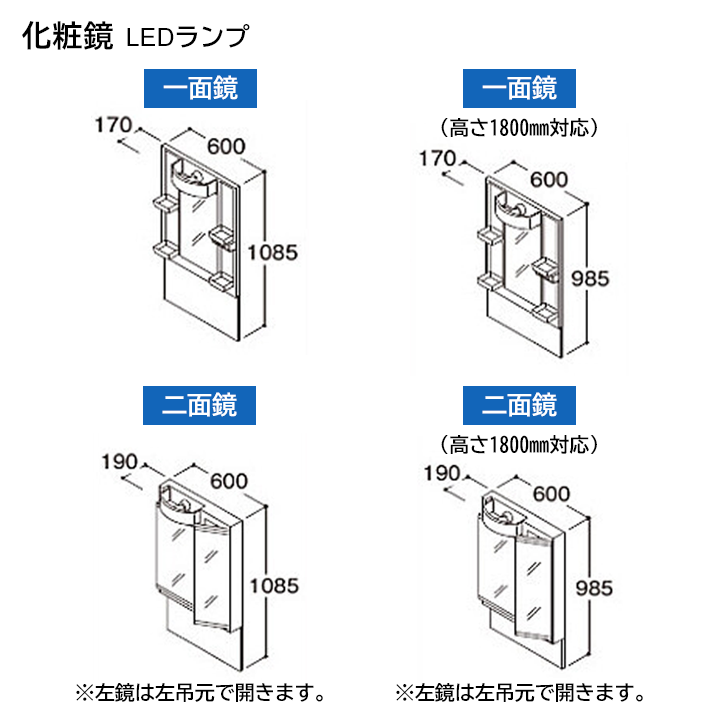 化粧鏡 LEDランプ

一面鏡

170
600
1085

一面鏡
（高さ1800㎜対応）

170
600
985

二面鏡

190
600
1085

※左鏡は左吊元で開きます。

二面鏡
（高さ1800㎜対応）

190
600
985

※左鏡は左吊元で開きます。